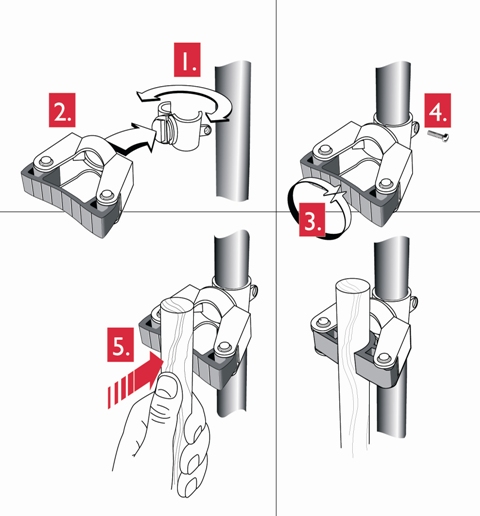 1.
2.
4.
3.
5.